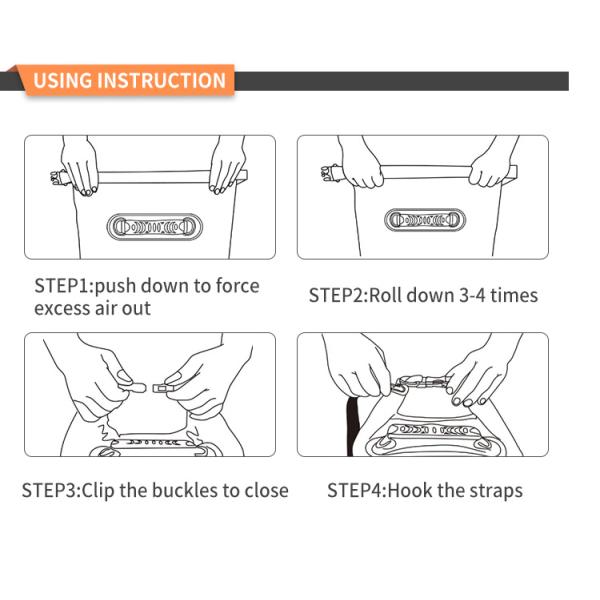 USING INSTRUCTION

STEP1:push down to force excess air out

STEP2:Roll down 3-4 times

STEP3:Clip the buckles to close

STEP4:Hook the straps