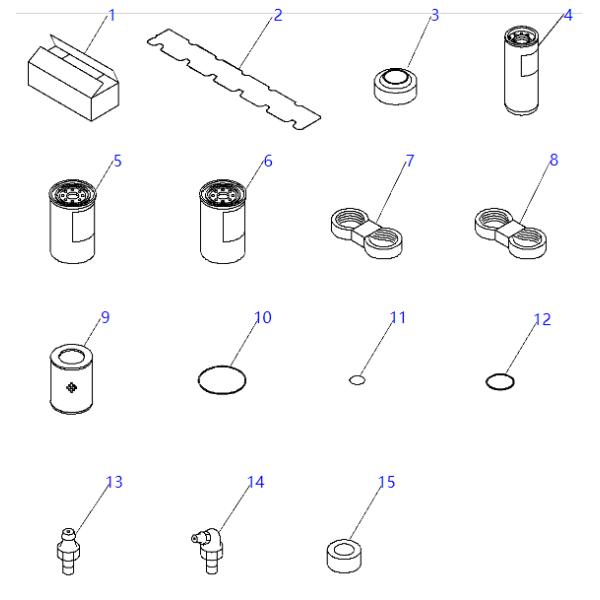 1
2
3
4
5
6
7
8
9
10
11
12
13
14
15