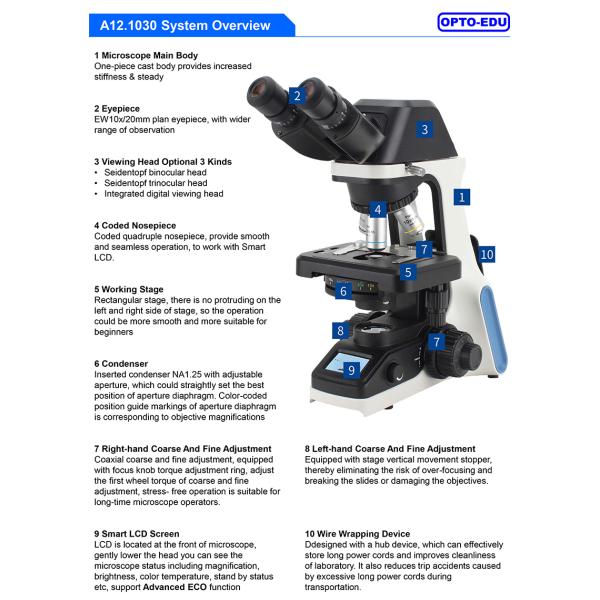 A12.1030 System Overview

OPTO-EDU

1 Microscope Main Body
One-piece cast body provides increased stiffness & steady

2 Eyepiece
EW10x/20mm plan eyepiece, with wider range of observation

3 Viewing Head Optional 3 Kinds
• Seidentopf binocular head
• Seidentopf trinocular head
• Integrated digital viewing head

4 Coded Nosepiece
Coded quadruple nosepiece, provide smooth and seamless operation, to work with Smart LCD.

5 Working Stage
Rectangular stage, there is no protruding on the left and right side of stage, so the operation could be more smooth and more suitable for beginners

6 Condenser
Inserted condenser NA1.25 with adjustable aperture, which could straightly set the best position of aperture diaphragm. Color-coded position guide markings of aperture diaphragm is corresponding to objective magnifications

2
3
1
4
7
10
5
6
8
7
9

7 Right-hand Coarse And Fine Adjustment
Coaxial coarse and fine adjustment, equipped with focus knob torque adjustment ring, adjust the first wheel torque of coarse and fine adjustment, stress- free operation is suitable for long-time microscope operators.

8 Left-hand Coarse And Fine Adjustment
Equipped with stage vertical movement stopper, thereby eliminating the risk of over-focusing and breaking the slides or damaging the objectives.

9 Smart LCD Screen
LCD is located at the front of microscope, gently lower the head you can see the microscope status including magnification, brightness, color temperature, stand by status etc, support Advanced ECO function

10 Wire Wrapping Device
Ddesigned with a hub device, which can effectively store long power cords and improves cleanliness of laboratory. It also reduces trip accidents caused by excessive long power cords during transportation.