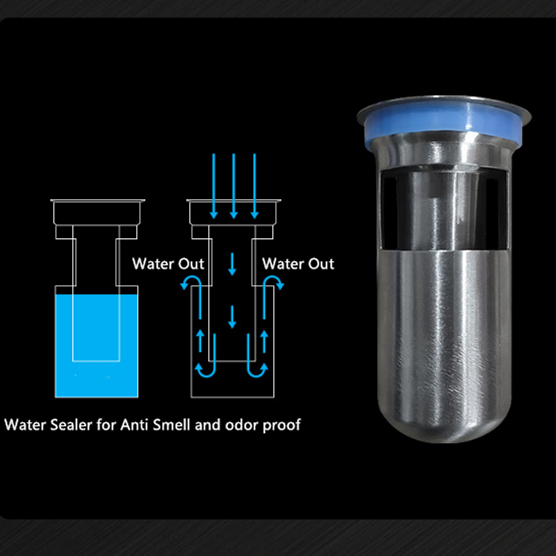 Water Out
Water Out

Water Sealer for Anti Smell and odor proof