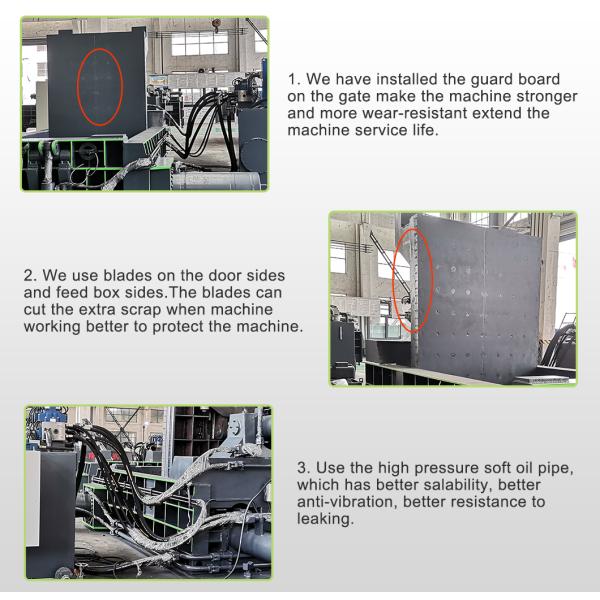 1. We have installed the guard board on the gate make the machine stronger and more wear-resistant extend the machine service life.

2. We use blades on the door sides and feed box sides.The blades can cut the extra scrap when machine working better to protect the machine.

3. Use the high pressure soft oil pipe, which has better salability, better anti-vibration, better resistance to leaking.