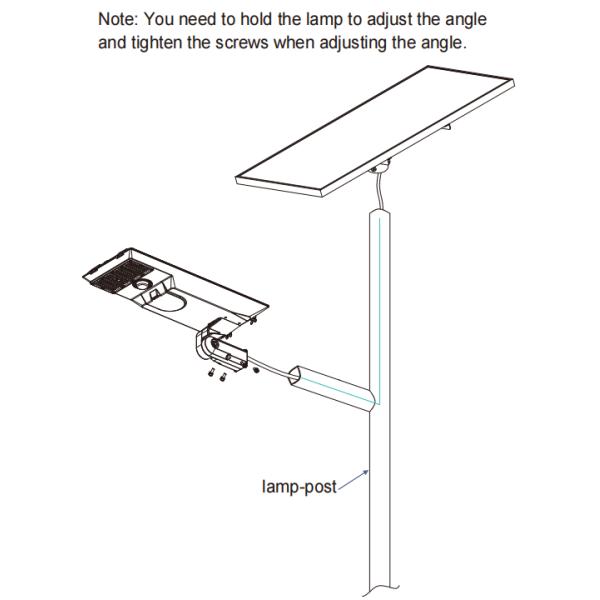 Note: You need to hold the lamp to adjust the angle and tighten the screws when adjusting the angle.

lamp-post