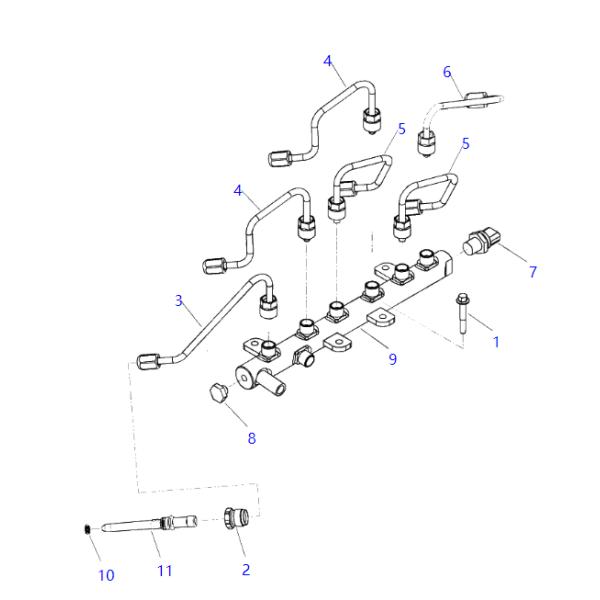 4
6
5
5
4
7
3
1
9
8
10
11
2