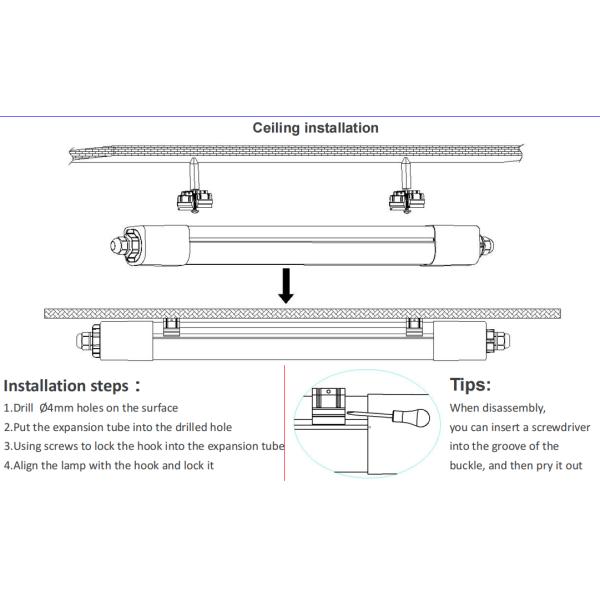 Ceiling installation

Installation steps：

1.Drill Ø4mm holes on the surface

2.Put the expansion tube into the drilled hole

3.Using screws to lock the hook into the expansion tube

4.Align the lamp with the hook and lock it

Tips:

When disassembly, you can insert a screwdriver into the groove of the buckle, and then pry it out