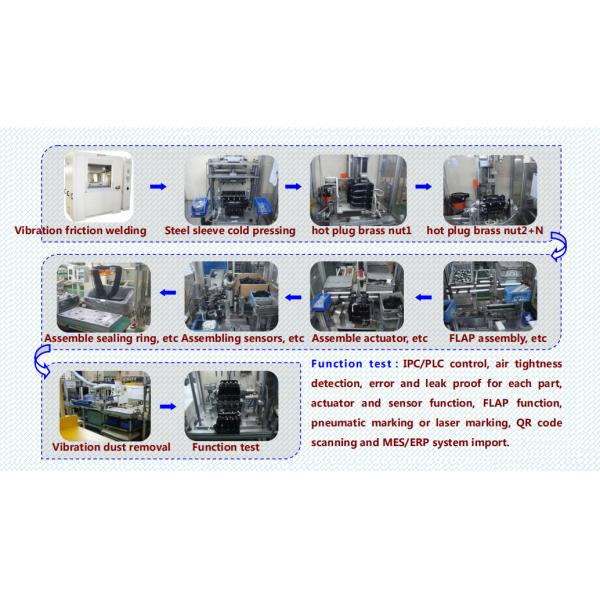 Vibration friction welding

Steel sleeve cold pressing

hot plug brass nut1

hot plug brass nut2+N

FLAP assembly, etc

Assemble actuator, etc

Assembling sensors, etc

Assemble sealing ring, etc

Vibration dust removal

Function test

Function test : IPC/PLC control, air tightness detection, error and leak proof for each part, actuator and sensor function, FLAP function, pneumatic marking or laser marking, QR code scanning and MES/ERP system import.