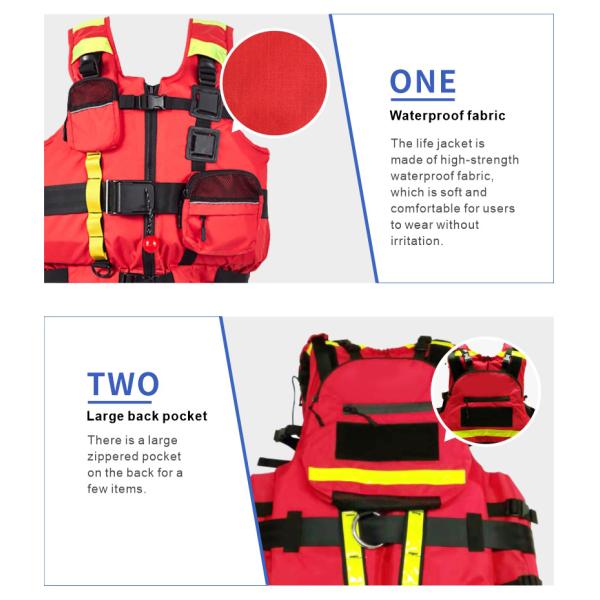 ONE

Waterproof fabric

The life jacket is made of high-strength waterproof fabric, which is soft and comfortable for users to wear without irritation.

TWO

Large back pocket

There is a large zippered pocket on the back for a few items.