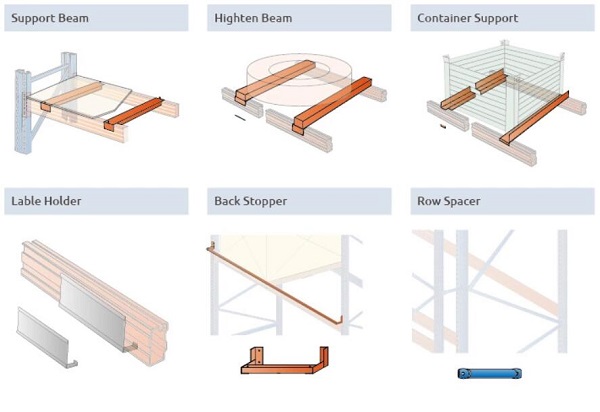 Support Beam

Highten Beam

Container Support

Lable Holder

Back Stopper

Row Spacer