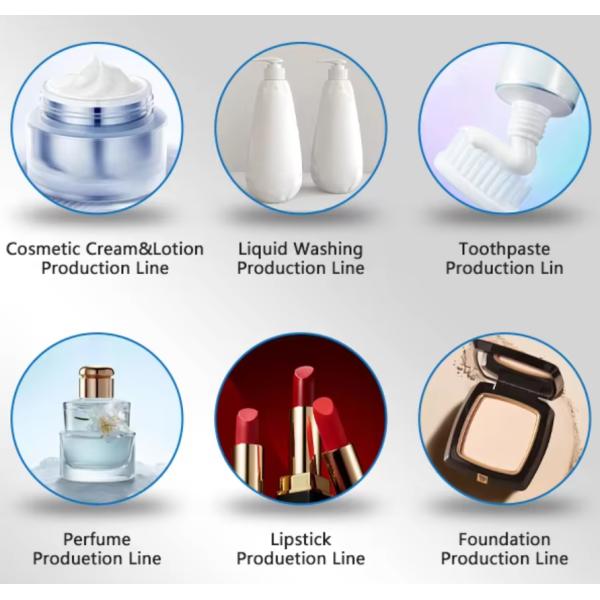 Cosmetic Cream&Lotion Production Line

Liquid Washing Production Line

Toothpaste Production Lin

Perfume Produetion Line

Lipstick Produetion Line

Foundation Production Line