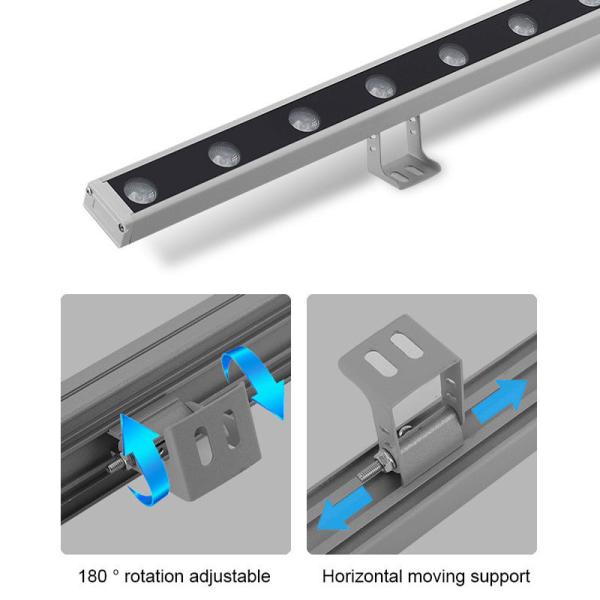 180 ° rotation adjustable

Horizontal moving support