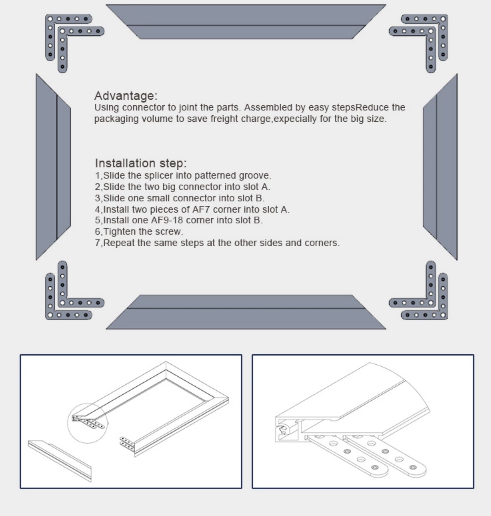 Advantage:
Using connector to joint the parts. Assembled by easy stepsReduce the packaging volume to save freight charge,expecially for the big size.

Installation step:
1,Slide the splicer into patterned groove.
2,Slide the two big connector into slot A.
3,Slide one small connector into slot B.
4,Install two pieces of AF7 corner into slot A.
5,Install one AF9-18 corner into slot B.
6,Tighten the screw.
7,Repeat the same steps at the other sides and corners.