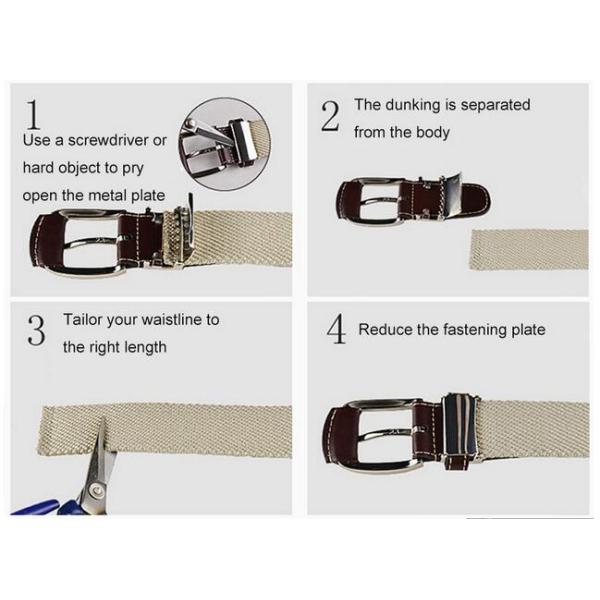 1
Use a screwdriver or hard object to pry open the metal plate

2
The dunking is separated from the body

3
Tailor your waistline to the right length

4
Reduce the fastening plate